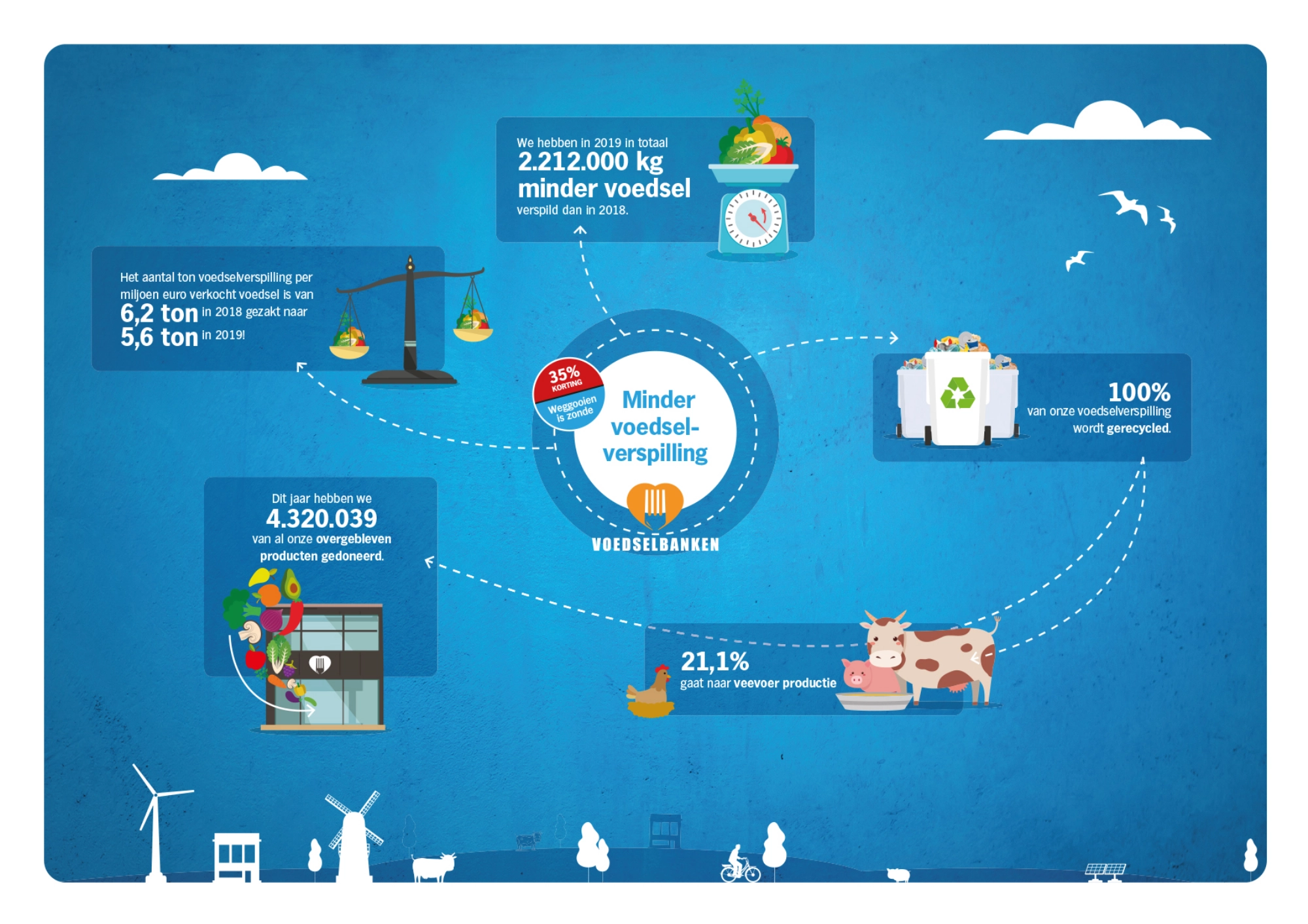 We hebben in 2019 in totaal
2.212.000 kg minder voedsel
verspild dan in 2018.

Het aantal ton voedselverspilling per miljoen euro verkocht voedsel is van
6,2 ton in 2018 gezakt naar
5,6 ton in 2019!

35% KORTING
Weggooien is zonde

Minder voedsel-verspilling

VOEDSELBANKEN

100%
van onze voedselverspilling wordt gerecycled.

Dit jaar hebben we
4.320.039
van al onze overgebleven producten gedoneerd.

21,1%
gaat naar veevoer productie